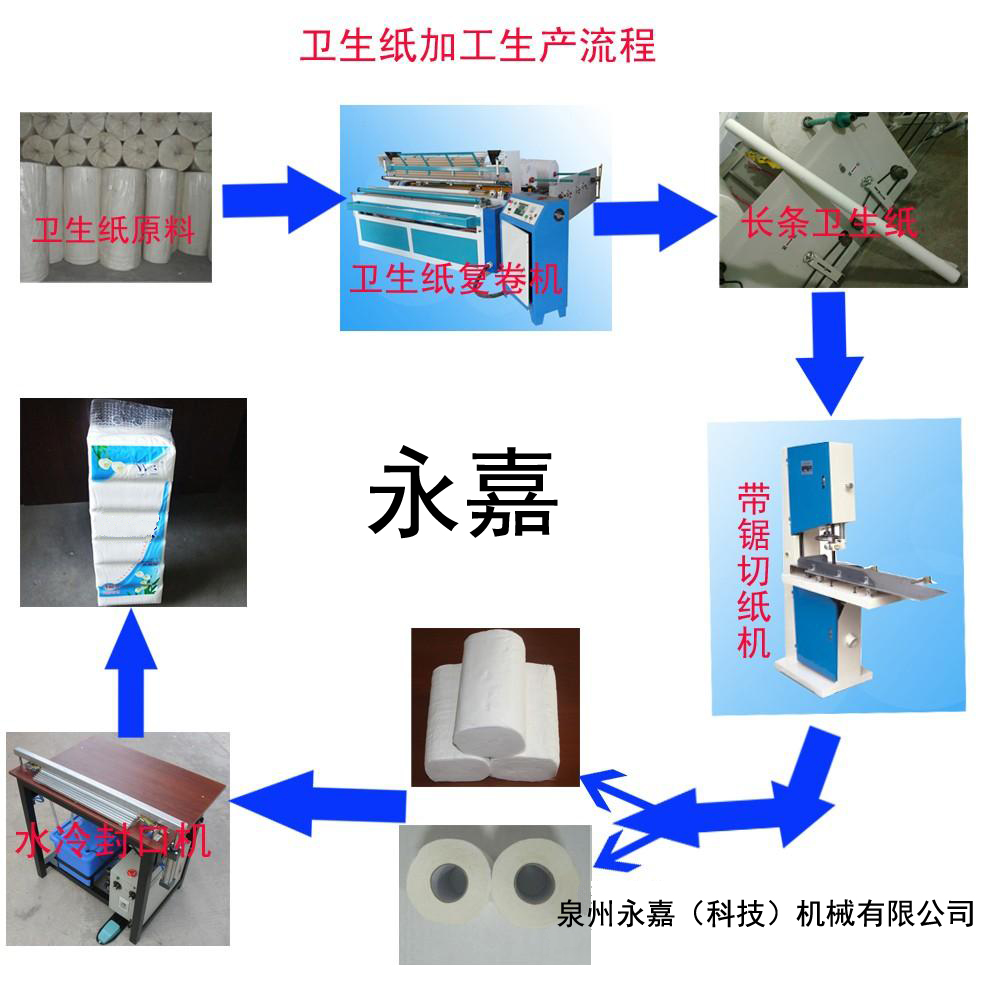 卫生纸加工生产流程

卫生纸原料

卫生纸复卷机

长条卫生纸

带锯切纸机

永嘉

水冷封口机

泉州永嘉（科技）机械有限公司